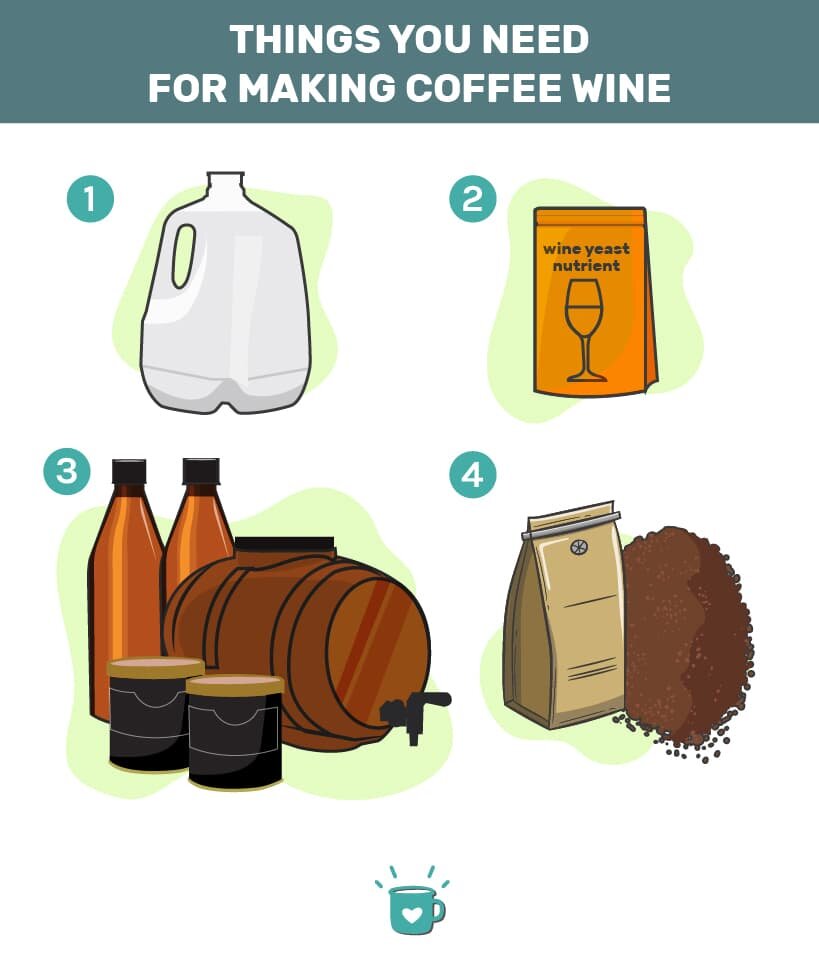 THINGS YOU NEED
FOR MAKING COFFEE WINE

1

2

wine yeast nutrient

3

4