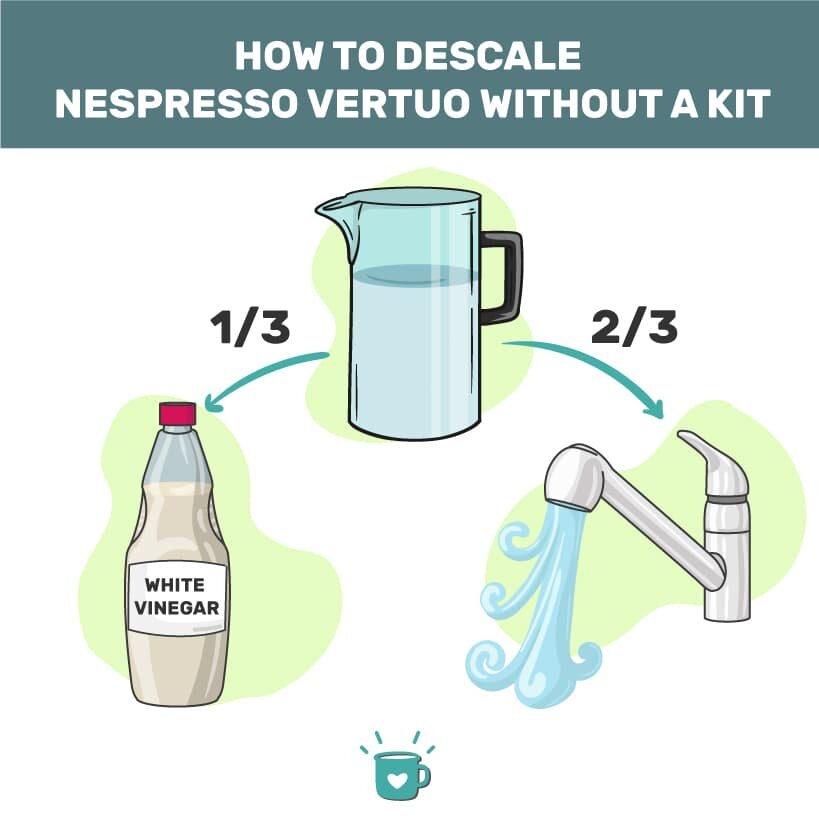 HOW TO DESCALE
NESPRESSO VERTUO WITHOUT A KIT

1/3

2/3

WHITE
VINEGAR