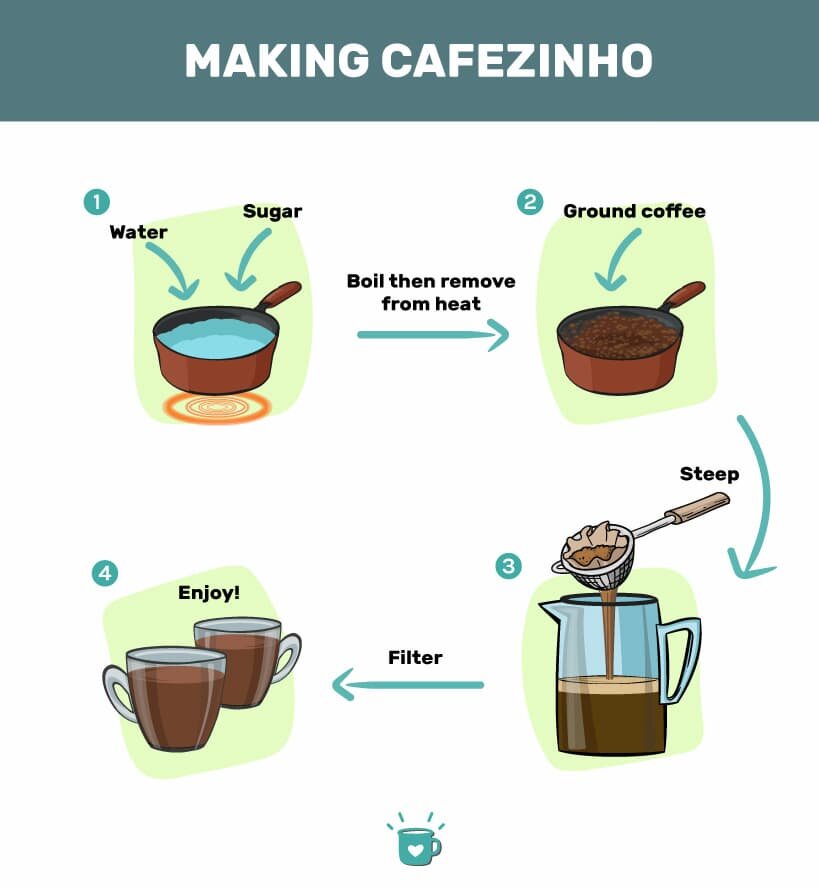 MAKING CAFEZINHO

1

Water

Sugar

Boil then remove from heat

2

Ground coffee

Steep

3

Filter

4

Enjoy!