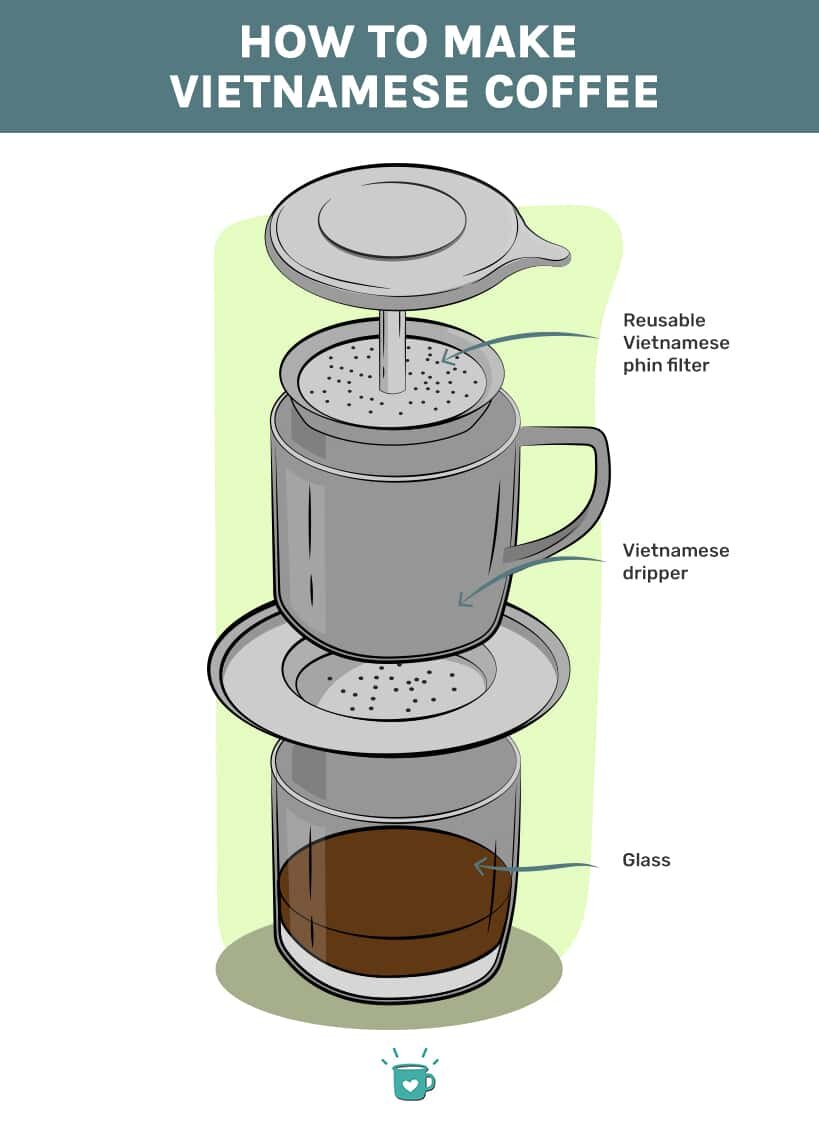 HOW TO MAKE VIETNAMESE COFFEE

Reusable Vietnamese phin filter

Vietnamese dripper

Glass