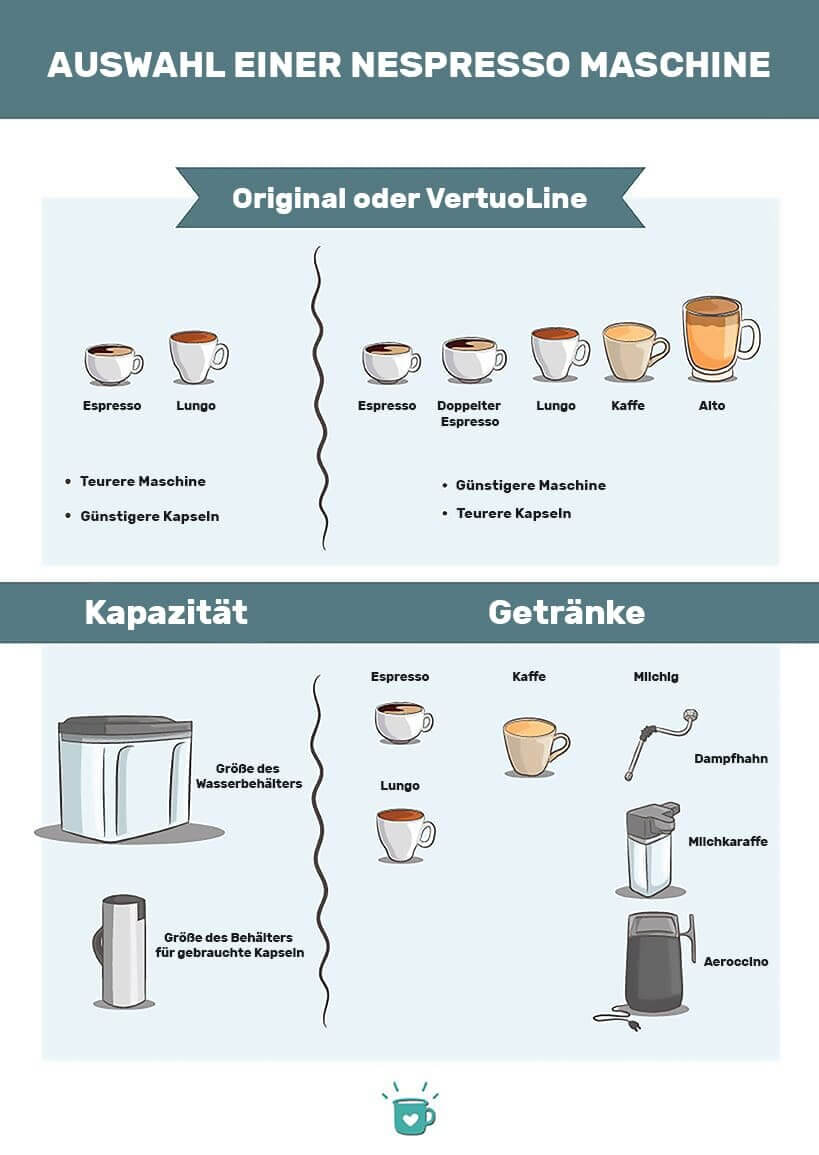 AUSWAHL EINER NESPRESSO MASCHINE

Original oder VertuoLine

Espresso Lungo

• Teurere Maschine
• Günstigere Kapseln

Espresso Doppelter Espresso Lungo Kaffe Alto

• Günstigere Maschine
• Teurere Kapseln

Kapazität

Größe des Wasserbehälters

Größe des Behälters für gebrauchte Kapseln

Getränke

Espresso

Lungo

Kaffe

Milchig

Dampfhahn

Milchkaraffe

Aeroccino