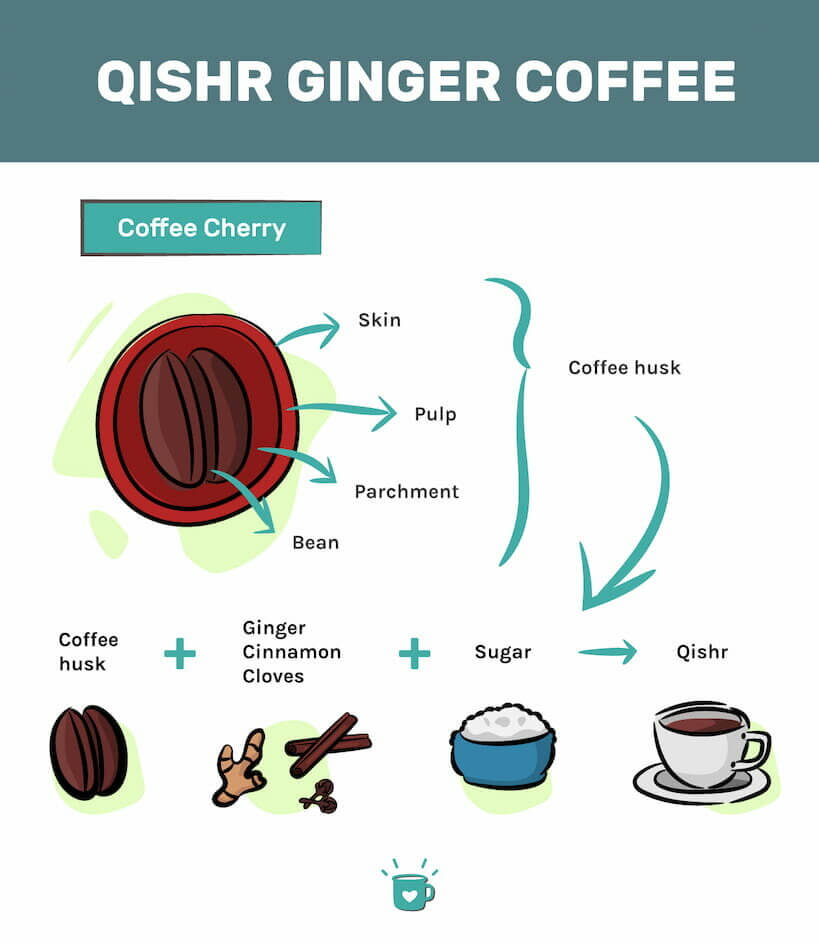 QISHR GINGER COFFEE

Coffee Cherry

Skin

Pulp

Parchment

Bean

Coffee husk

Coffee husk + Ginger Cinnamon Cloves + Sugar → Qishr