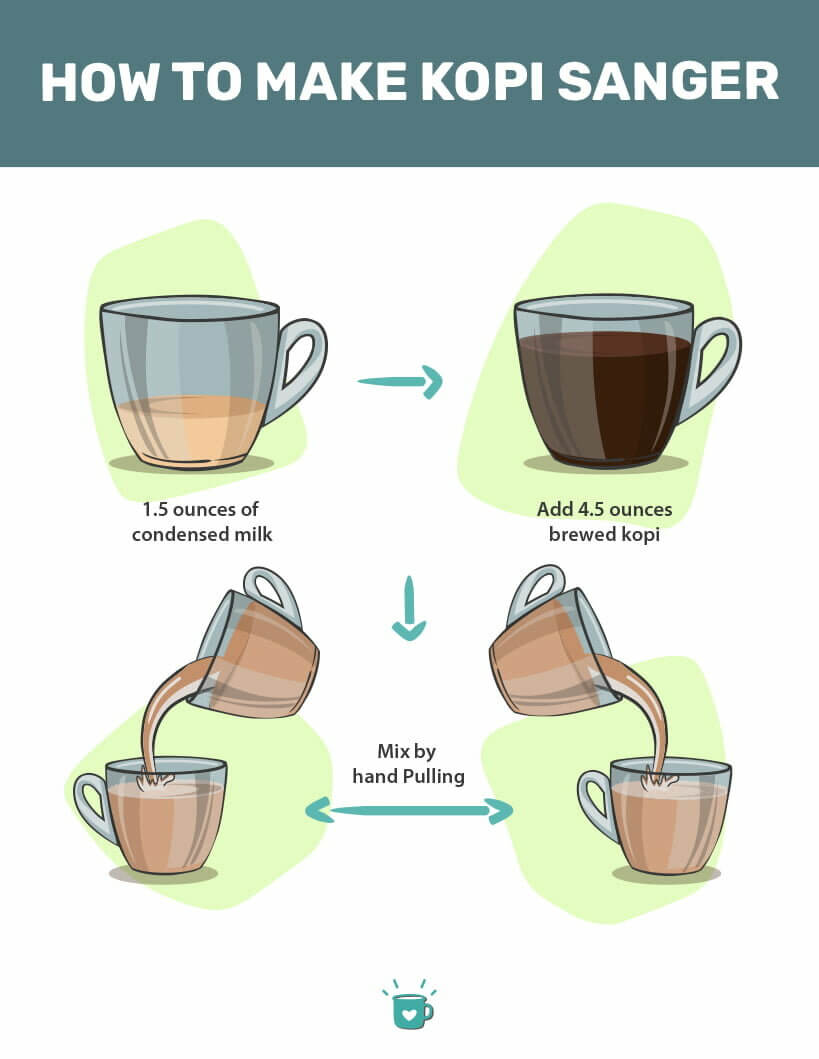 HOW TO MAKE KOPI SANGER

1.5 ounces of condensed milk

Add 4.5 ounces brewed kopi

Mix by hand Pulling