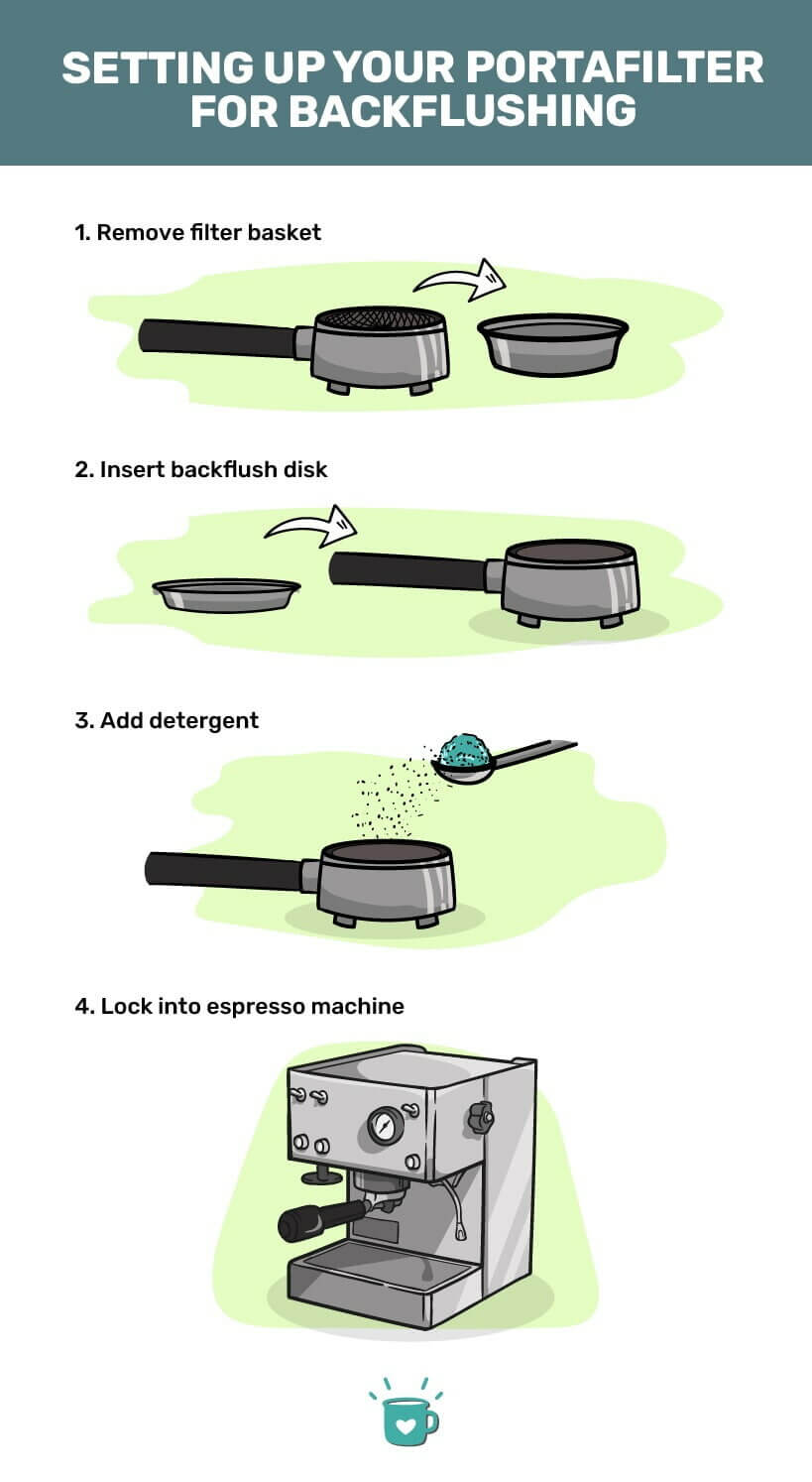 SETTING UP YOUR PORTAFILTER FOR BACKFLUSHING

1. Remove filter basket

2. Insert backflush disk

3. Add detergent

4. Lock into espresso machine