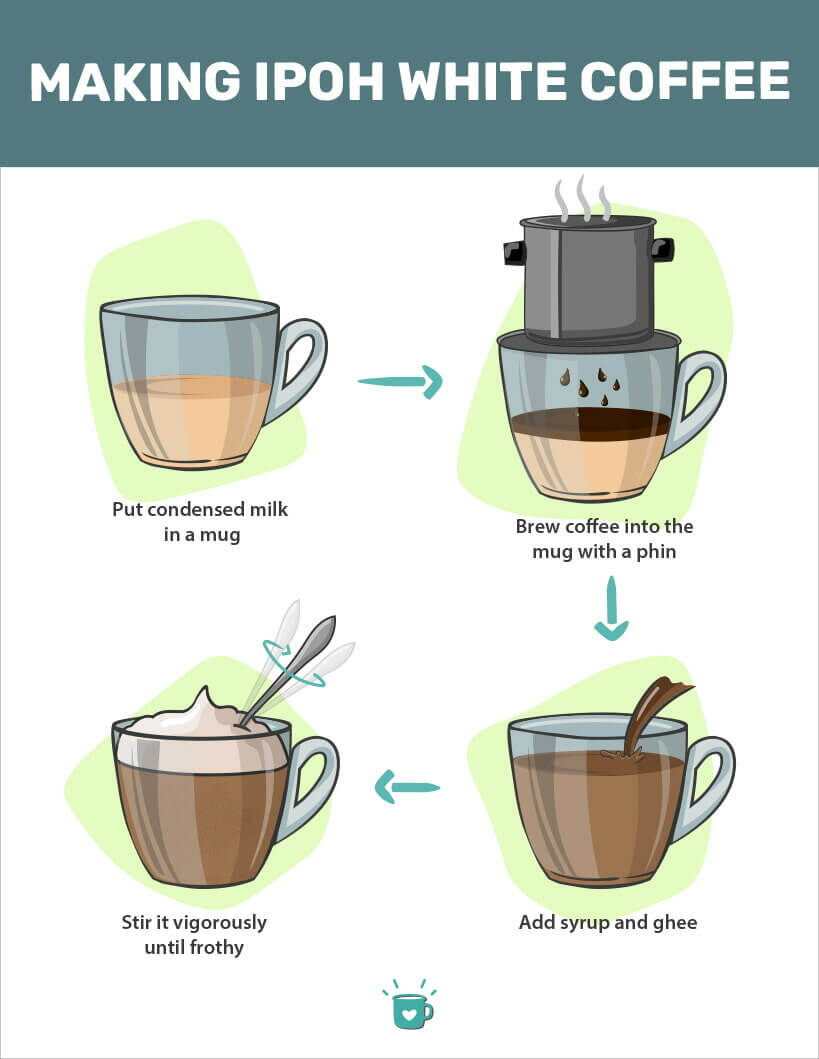 MAKING IPOH WHITE COFFEE

Put condensed milk in a mug

Brew coffee into the mug with a phin

Add syrup and ghee

Stir it vigorously until frothy