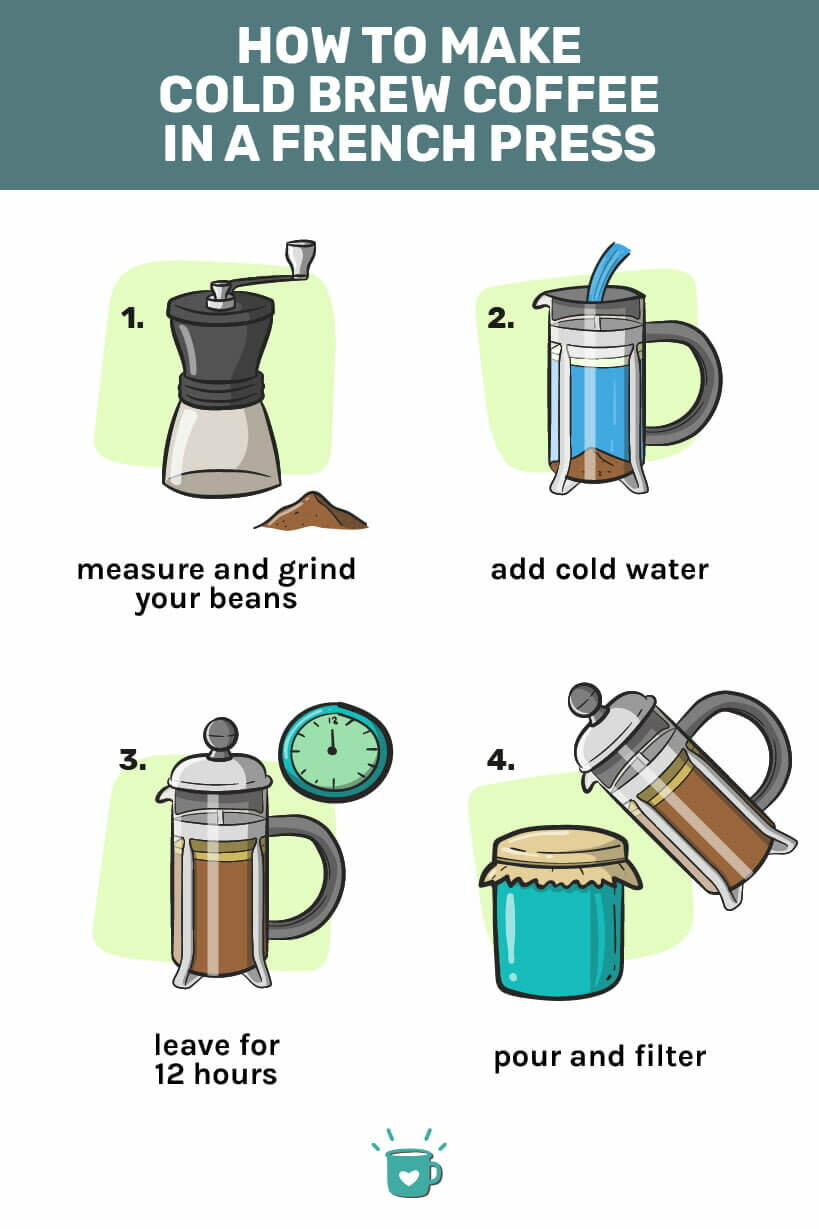 HOW TO MAKE COLD BREW COFFEE IN A FRENCH PRESS

1.

measure and grind your beans

2.

add cold water

3.

12

leave for 12 hours

4.

pour and filter